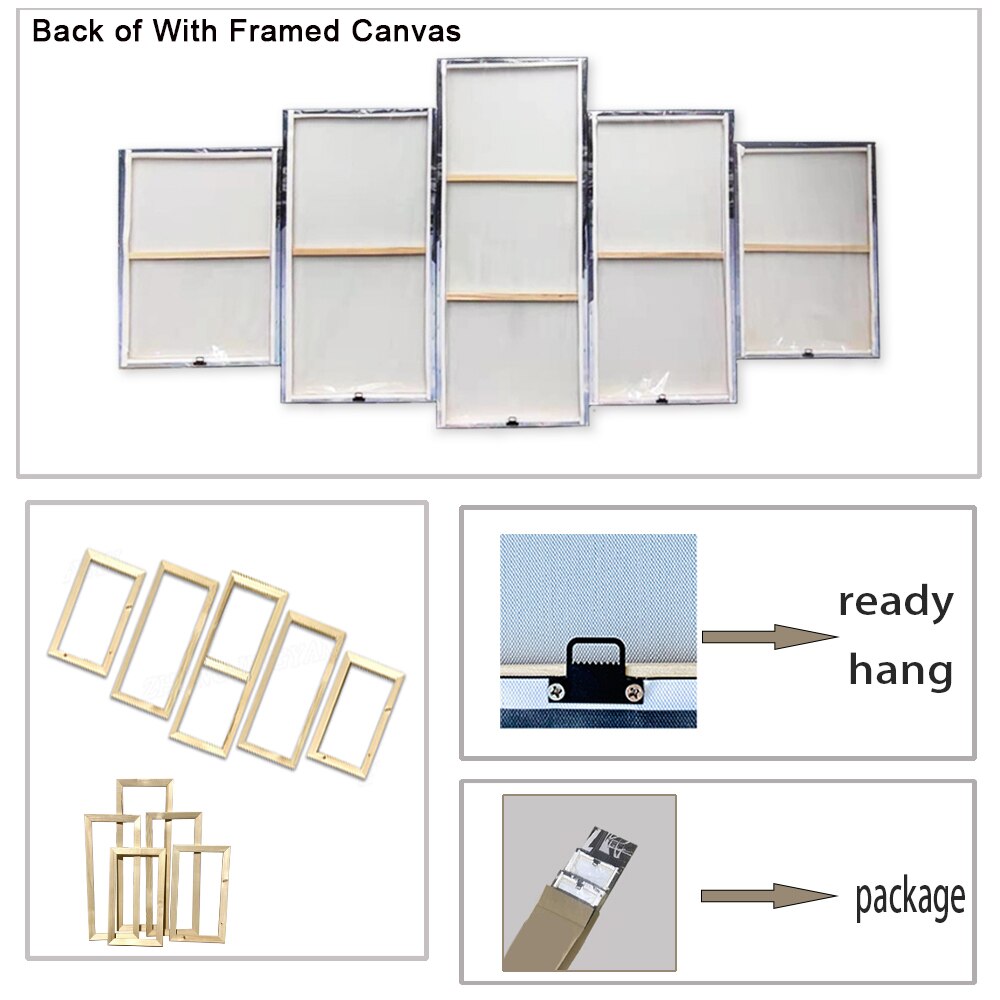 Back of With Framed Canvas

ready
hang

package