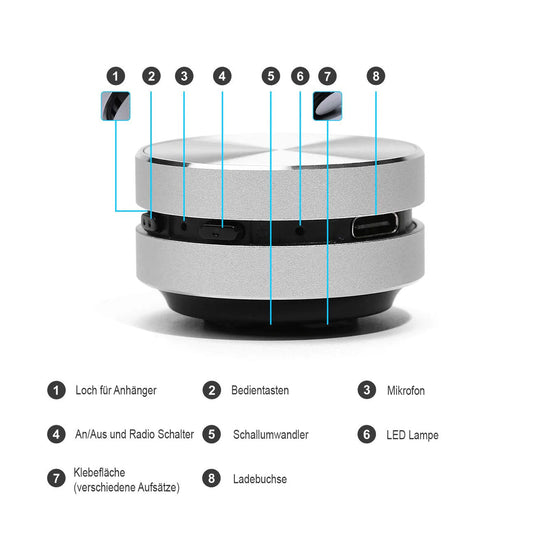 1 2 3 4 5 6 7 8

1 Loch für Anhänger
2 Bedientasten
3 Mikrofon

4 An/Aus und Radio Schalter
5 Schallumwandler
6 LED Lampe

7 Klebefläche (verschiedene Aufsätze)
8 Ladebuchse